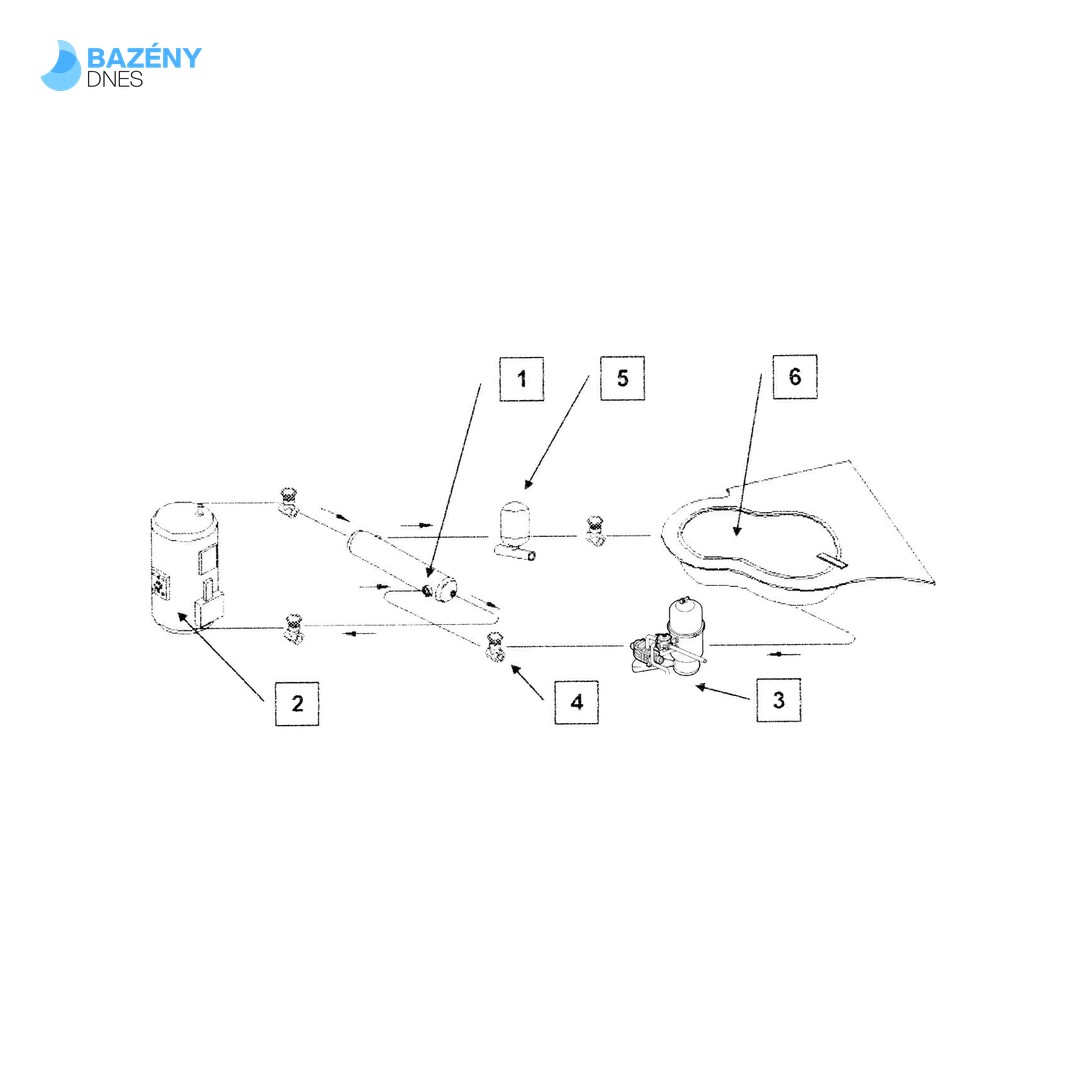 BAZÉNY
DNES

1
5
6
2
4
3