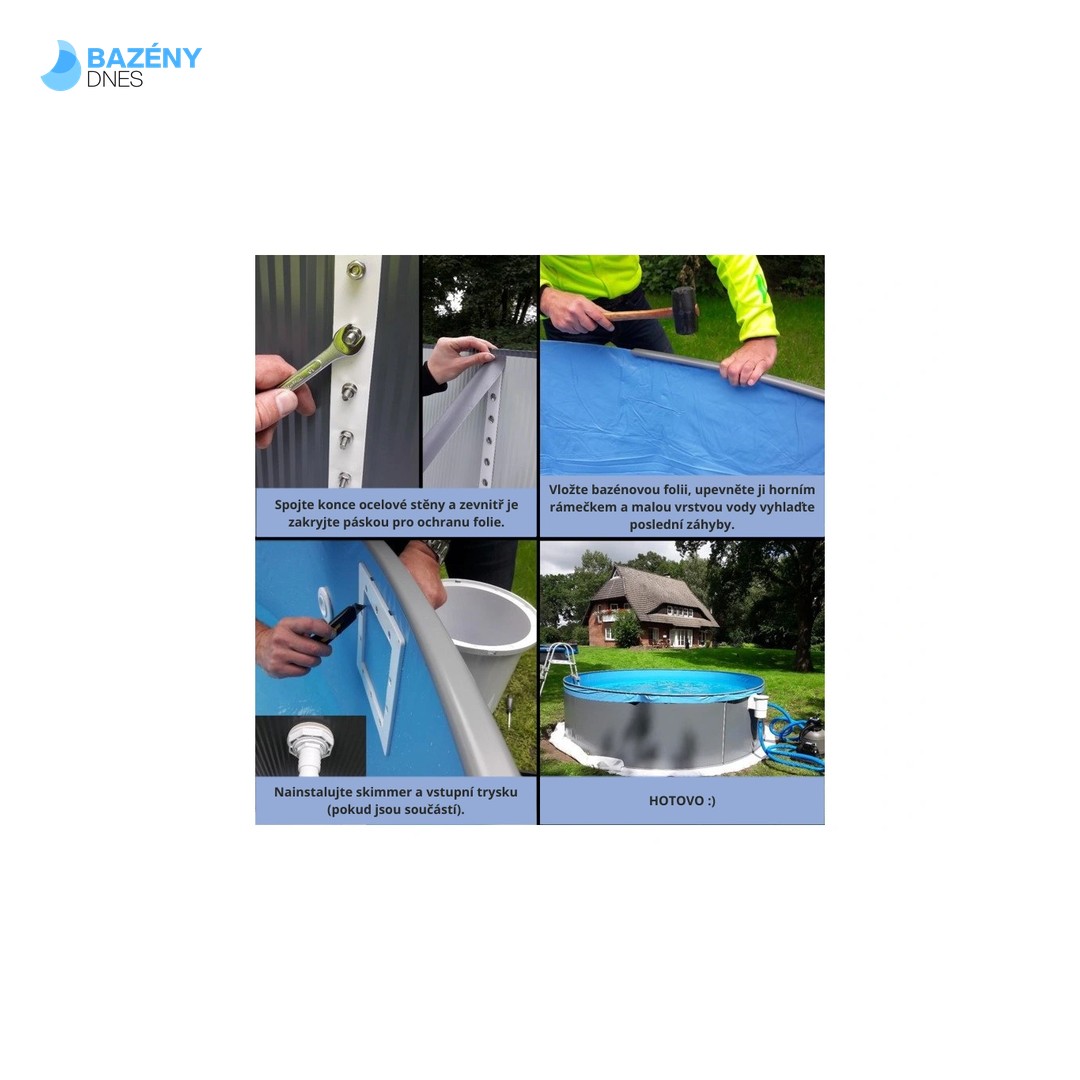 BAZÉNY
DNES

Spojte konce ocelové stěny a zevnitř je zakryjte páskou pro ochranu folie.

Vložte bazénovou folii, upevněte ji horním rámečkem a malou vrstvou vody vyhlaďte poslední záhyby.

Nainstalujte skimmer a vstupní trysku (pokud jsou součástí).

HOTOVO :)