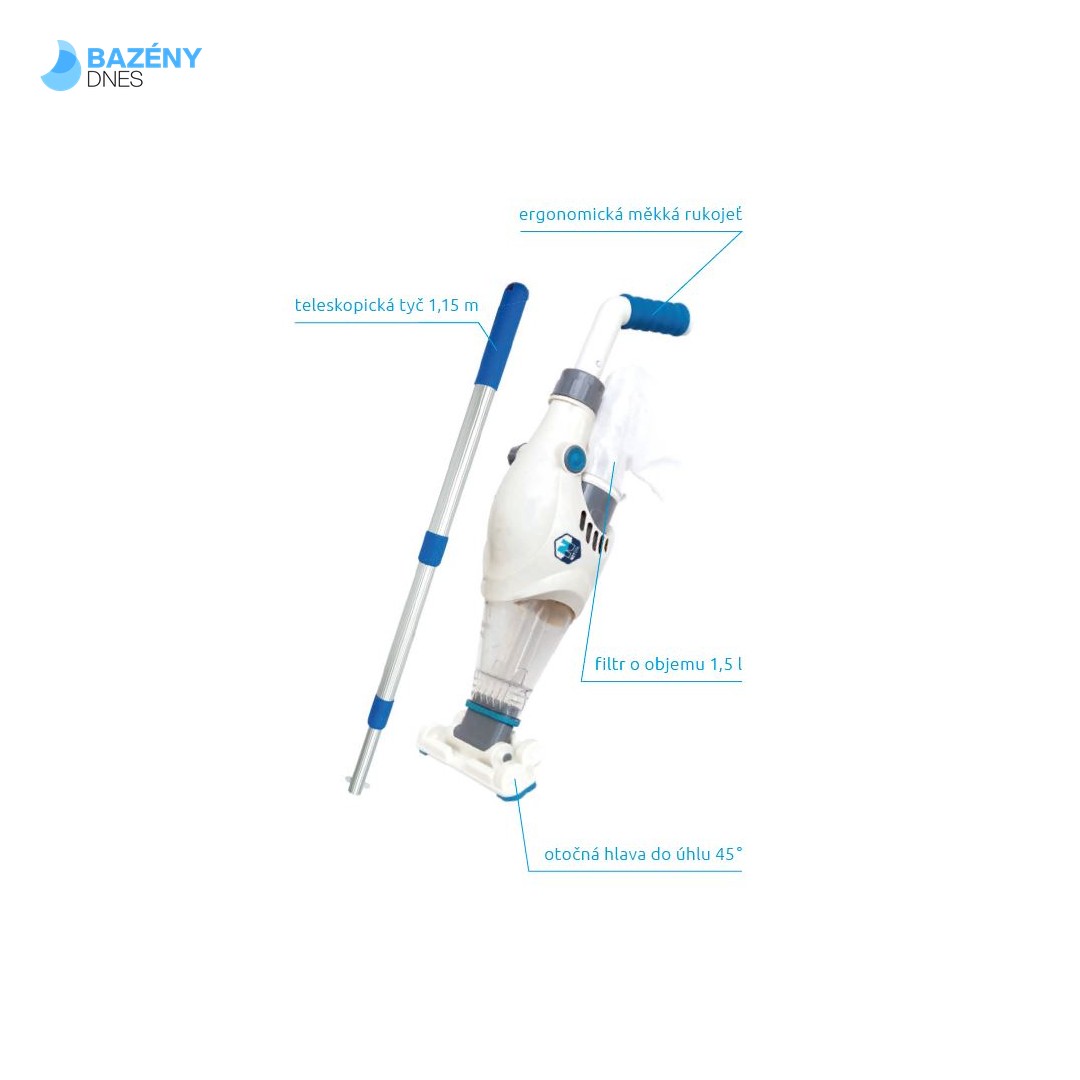 BAZÉNY
DNES

ergonomická měkká rukojeť

teleskopická tyč 1,15 m

filtr o objemu 1,5 l

otočná hlava do úhlu 45°