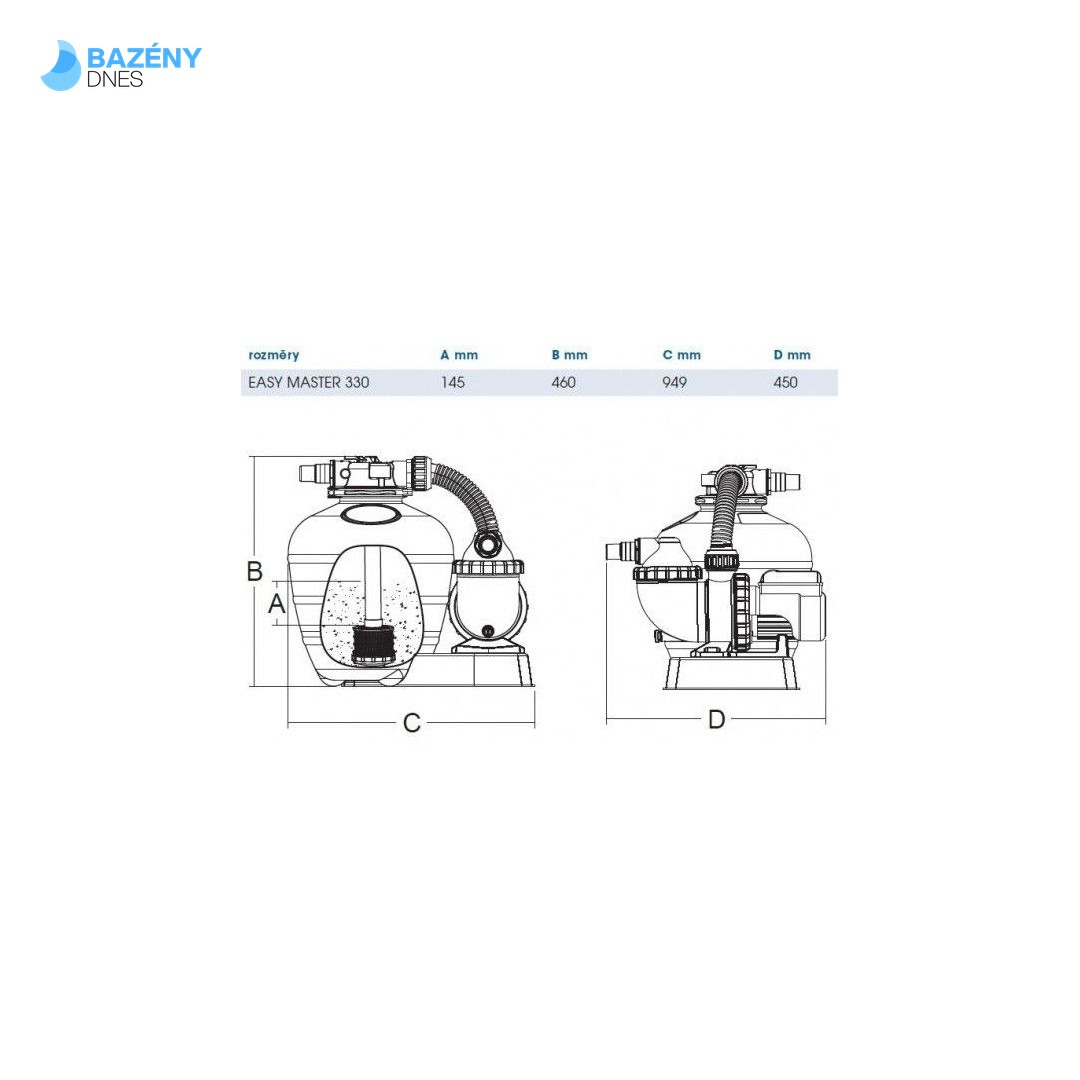 BAZÉNY
DNES

| rozměry | A mm | B mm | C mm | D mm |
|---|---|---|---|---|
| EASY MASTER 330 | 145 | 460 | 949 | 450 |

B
A
C
D